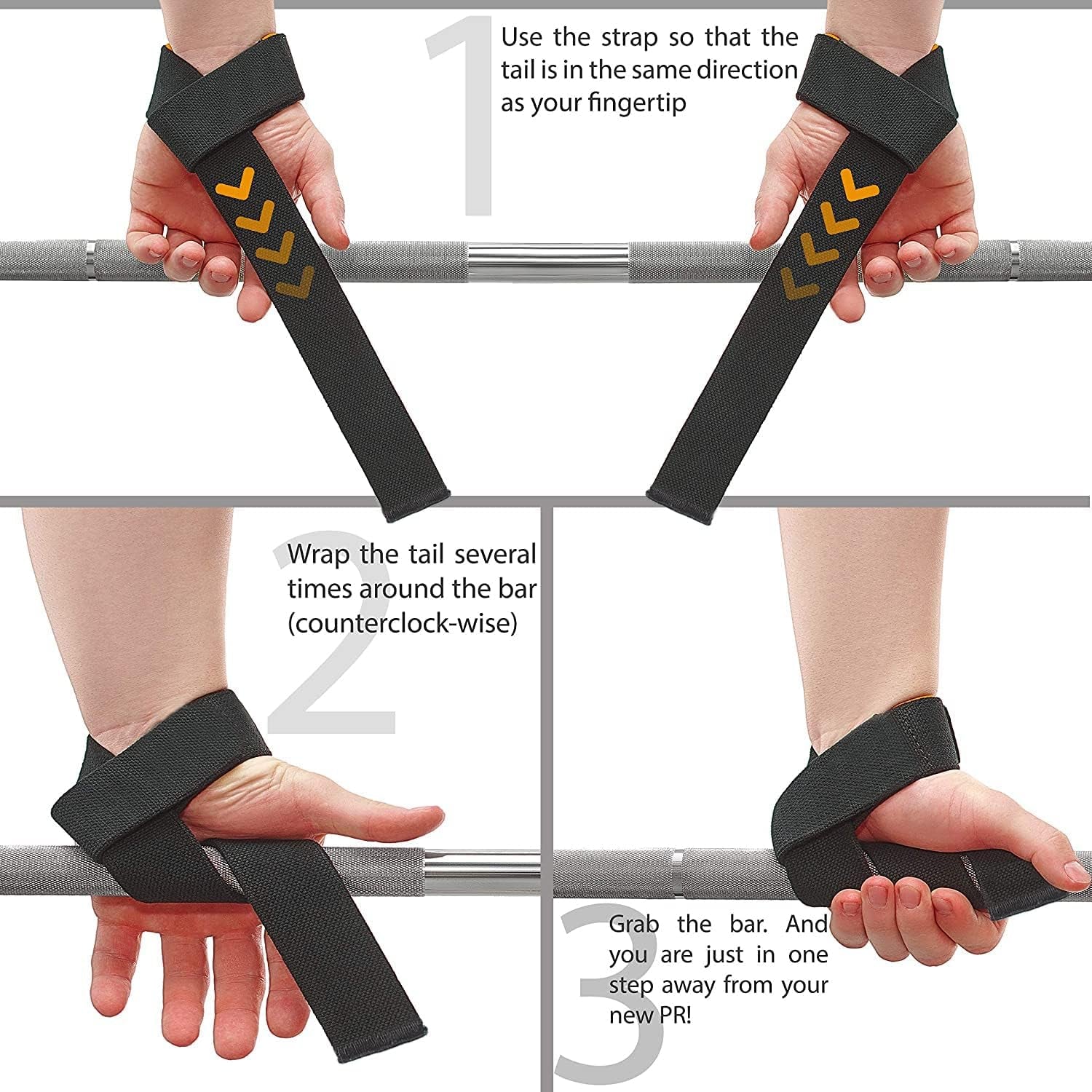 1

Use the strap so that the tail is in the same direction as your fingertip

2

Wrap the tail several times around the bar (counterclock-wise)

3

Grab the bar. And you are just in one step away from your new PR!