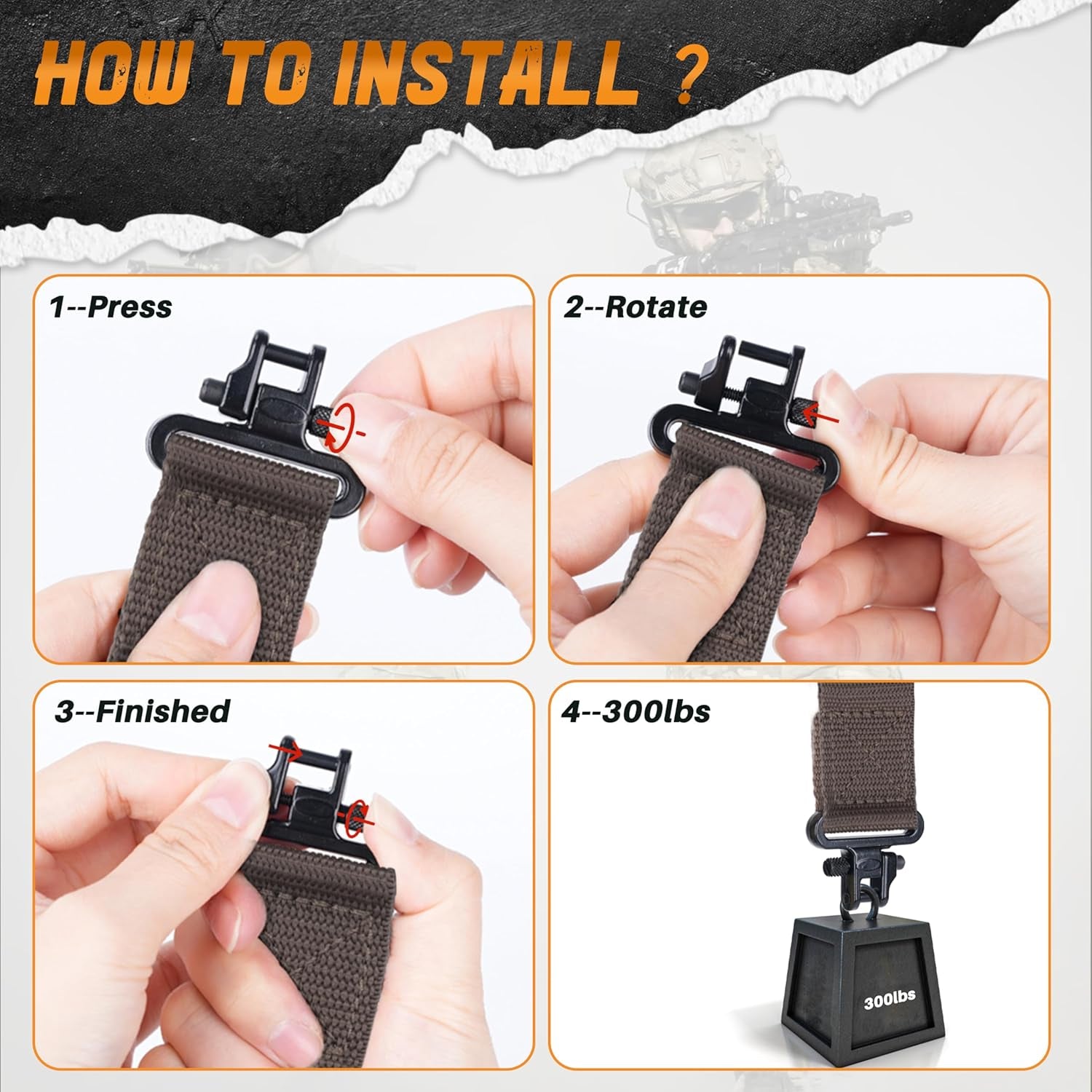 HOW TO INSTALL ?

1--Press

2--Rotate

3--Finished

4--300lbs

300lbs