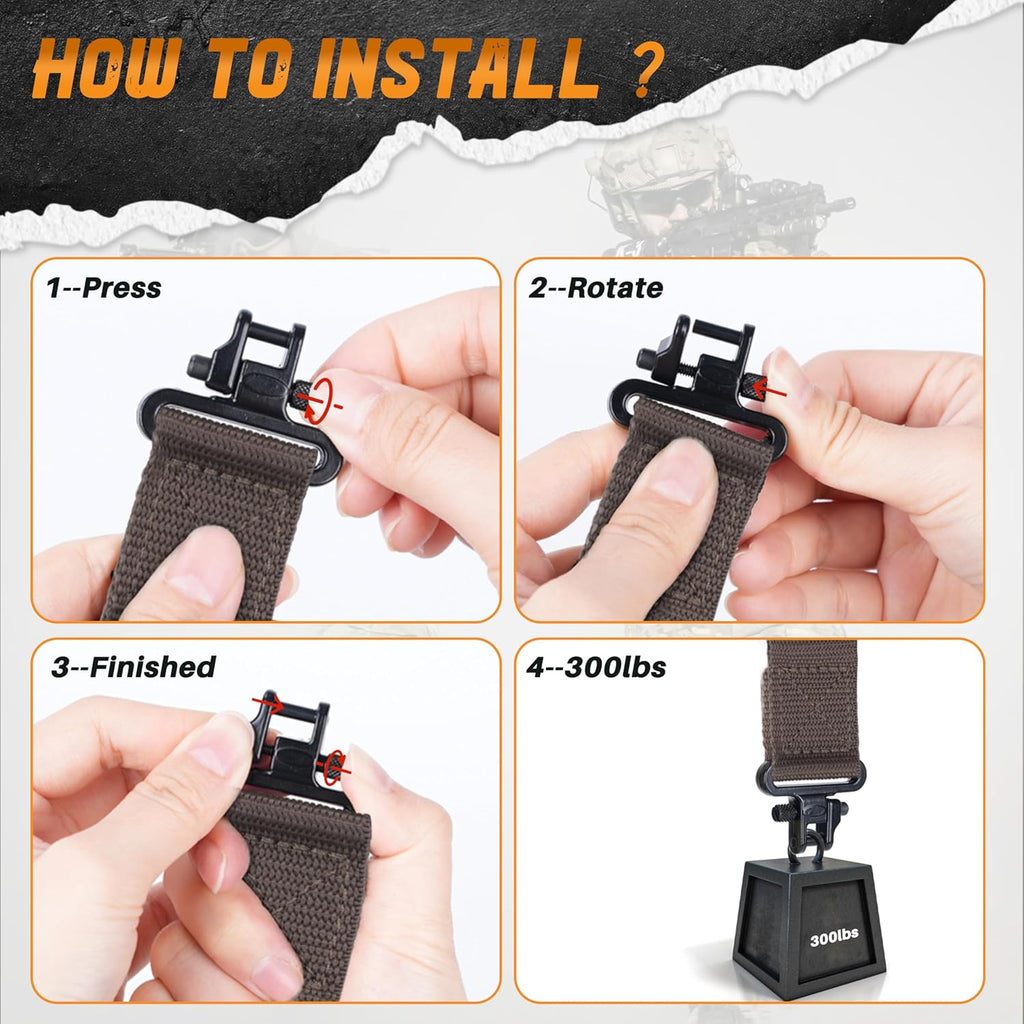 HOW TO INSTALL ?

1--Press

2--Rotate

3--Finished

4--300lbs

300lbs